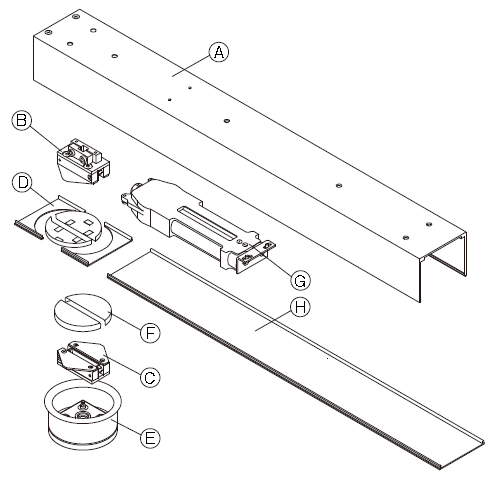 A
B
D
G
H
F
C
E