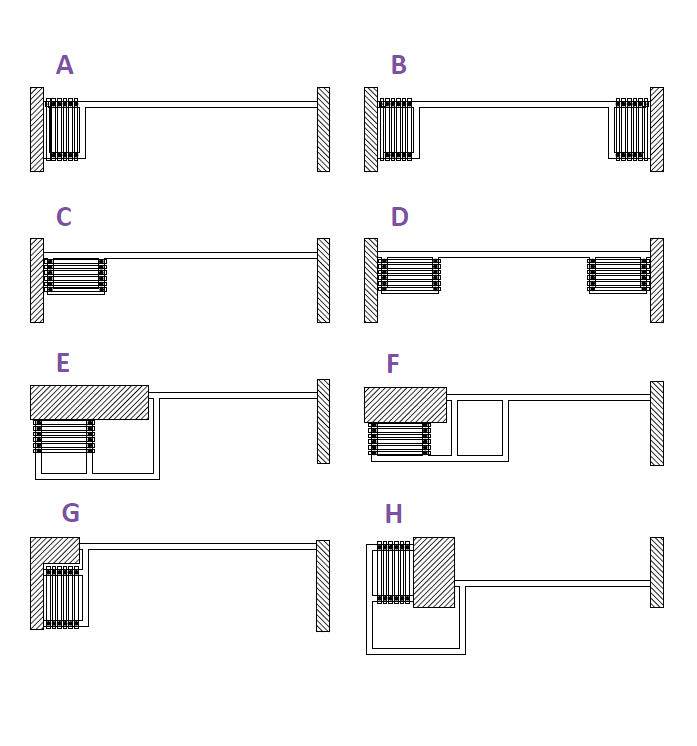 A

B

C

D

E

F

G

H